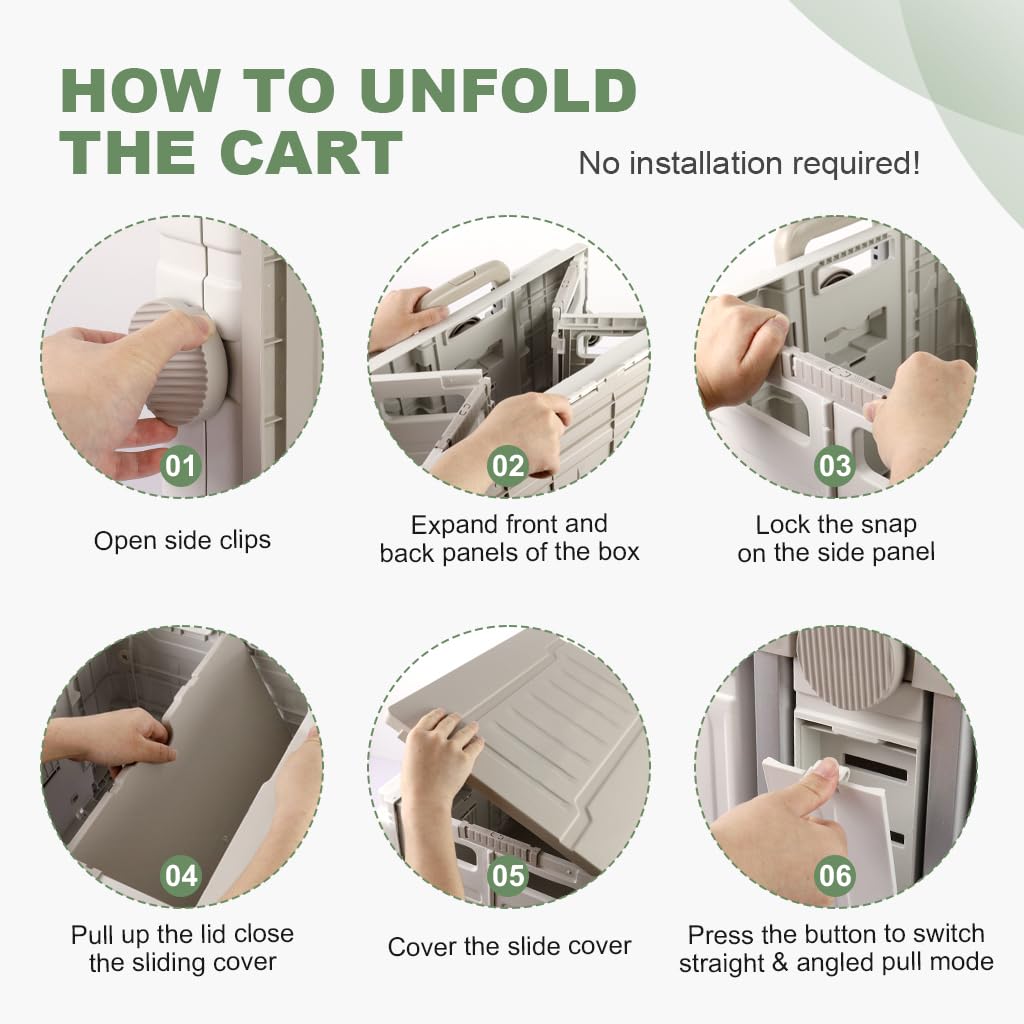 HOW TO UNFOLD THE CART

No installation required!

01

Open side clips

02

Expand front and back panels of the box

03

Lock the snap on the side panel

04

Pull up the lid close the sliding cover

05

Cover the slide cover

06

Press the button to switch straight & angled pull mode